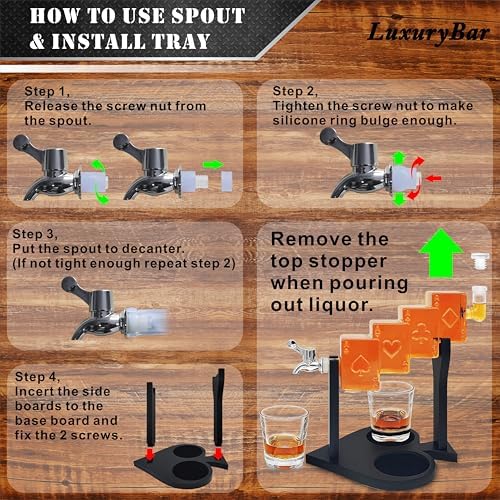 HOW TO USE SPOUT & INSTALL TRAY

LuxuryBar

Step 1,
Release the screw nut from the spout.

Step 2,
Tighten the screw nut to make silicone ring bulge enough.

Step 3,
Put the spout to decanter.
(If not tight enough repeat step 2)

Remove the top stopper when pouring out liquor.

Step 4,
Incert the side boards to the base board and fix the 2 screws.